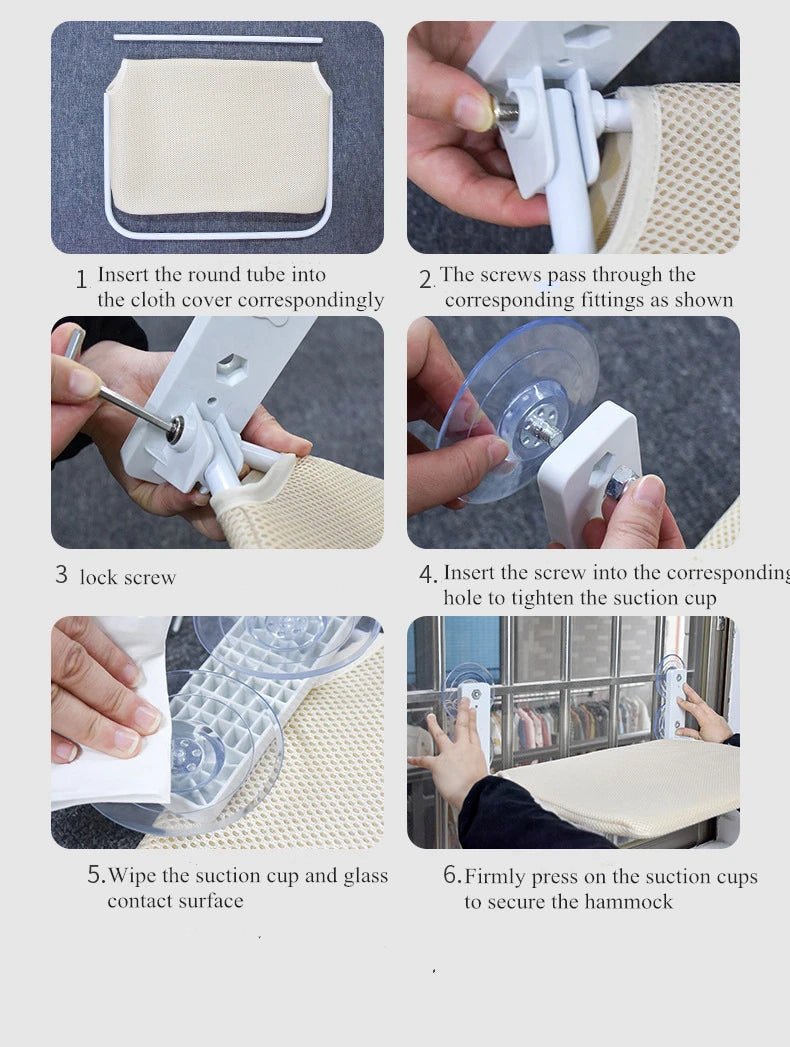 1. Insert the round tube into the cloth cover correspondingly

2. The screws pass through the corresponding fittings as shown

3 lock screw

4. Insert the screw into the corresponding hole to tighten the suction cup

5. Wipe the suction cup and glass contact surface

6. Firmly press on the suction cups to secure the hammock